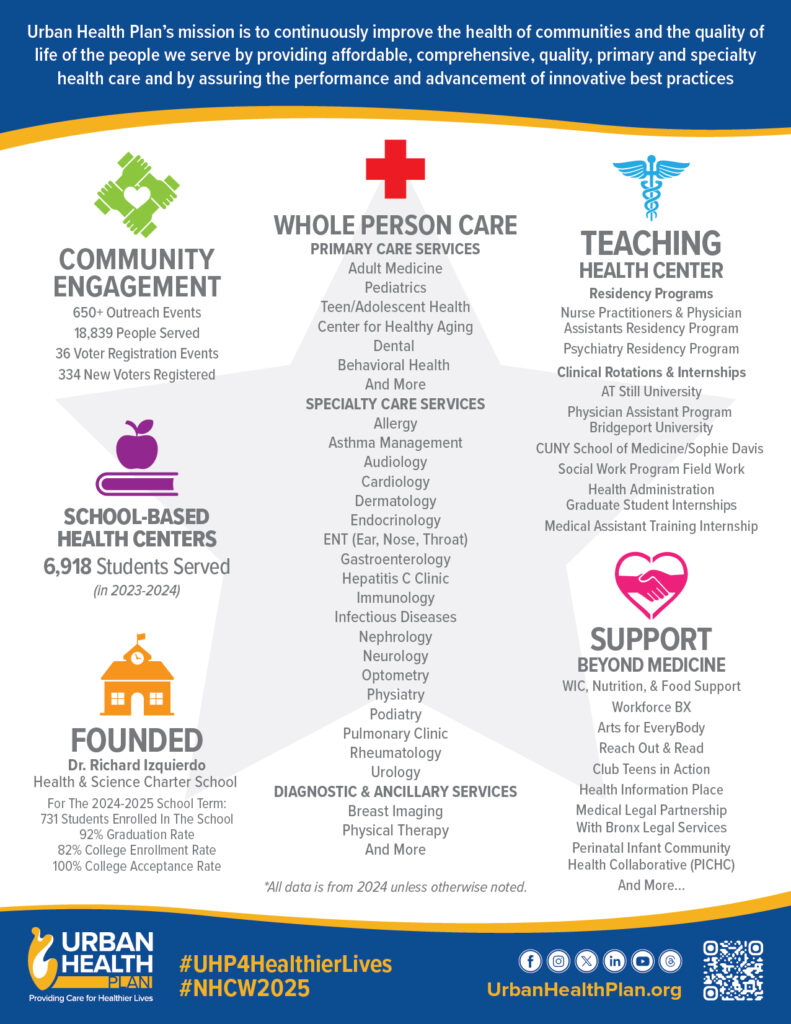 Urban Health Plan's mission is to continuously improve the health of communities and the quality of life of the people we serve by providing affordable, comprehensive, quality, primary and specialty health care and by assuring the performance and advancement of innovative best practices

COMMUNITY ENGAGEMENT
650+ Outreach Events
18,839 People Served
36 Voter Registration Events
334 New Voters Registered

SCHOOL-BASED HEALTH CENTERS
6,918 Students Served
(in 2023-2024)

FOUNDED
Dr. Richard Izquierdo Health & Science Charter School
For The 2024-2025 School Term:
731 Students Enrolled In The School
92% Graduation Rate
82% College Enrollment Rate
100% College Acceptance Rate

WHOLE PERSON CARE
PRIMARY CARE SERVICES
Adult Medicine
Pediatrics
Teen/Adolescent Health
Center for Healthy Aging
Dental
Behavioral Health
And More
SPECIALTY CARE SERVICES
Allergy
Asthma Management
Audiology
Cardiology
Dermatology
Endocrinology
ENT (Ear, Nose, Throat)
Gastroenterology
Hepatitis C Clinic
Immunology
Infectious Diseases
Nephrology
Neurology
Optometry
Physiatry
Podiatry
Pulmonary Clinic
Rheumatology
Urology
DIAGNOSTIC & ANCILLARY SERVICES
Breast Imaging
Physical Therapy
And More

*All data is from 2024 unless otherwise noted.

TEACHING HEALTH CENTER
Residency Programs
Nurse Practitioners & Physician Assistants Residency Program
Psychiatry Residency Program
Clinical Rotations & Internships
AT Still University
Physician Assistant Program Bridgeport University
CUNY School of Medicine/Sophie Davis
Social Work Program Field Work
Health Administration Graduate Student Internships
Medical Assistant Training Internship

SUPPORT BEYOND MEDICINE
WIC, Nutrition, & Food Support
Workforce BX
Arts for EveryBody
Reach Out & Read
Club Teens in Action
Health Information Place
Medical Legal Partnership With Bronx Legal Services
Perinatal Infant Community Health Collaborative (PICHC)
And More...

URBAN HEALTH PLAN
Providing Care for Healthier Lives
#UHP4HealthierLives
#NHCW2025
UrbanHealthPlan.org